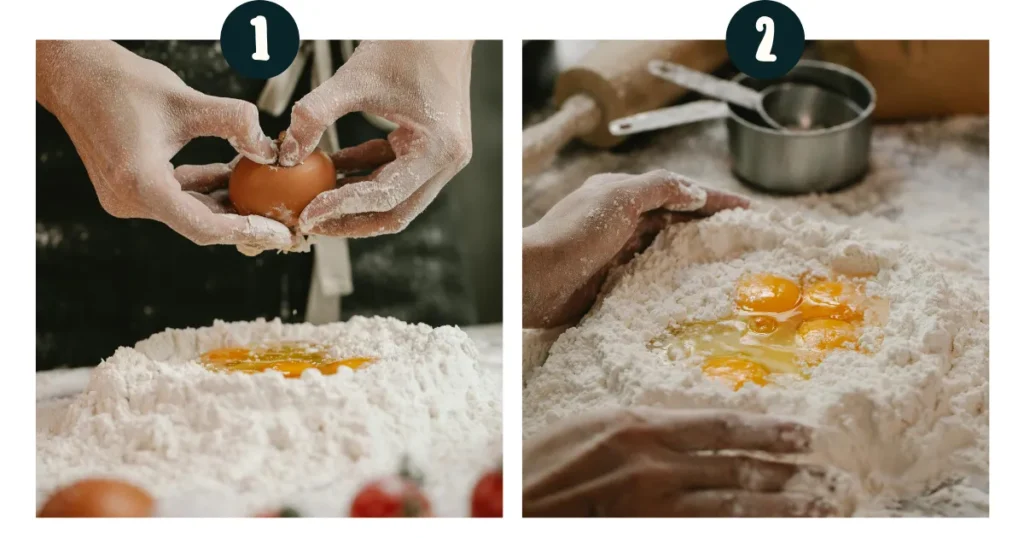 1

2