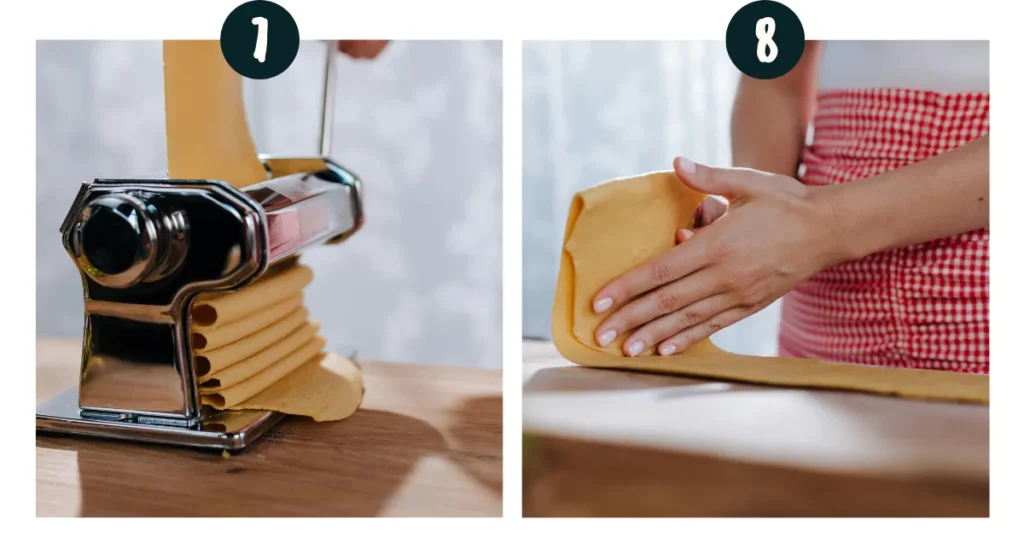 7

8