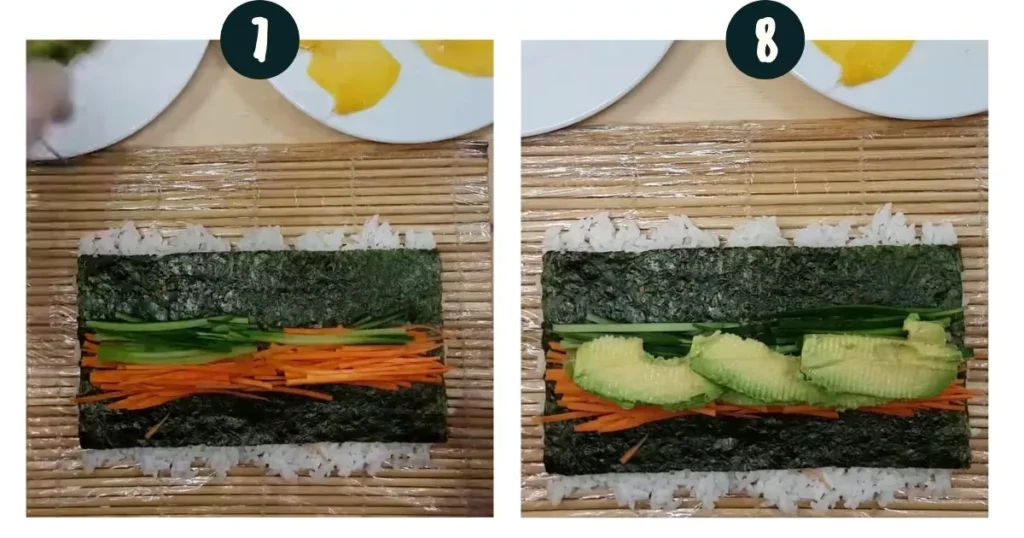 7

8