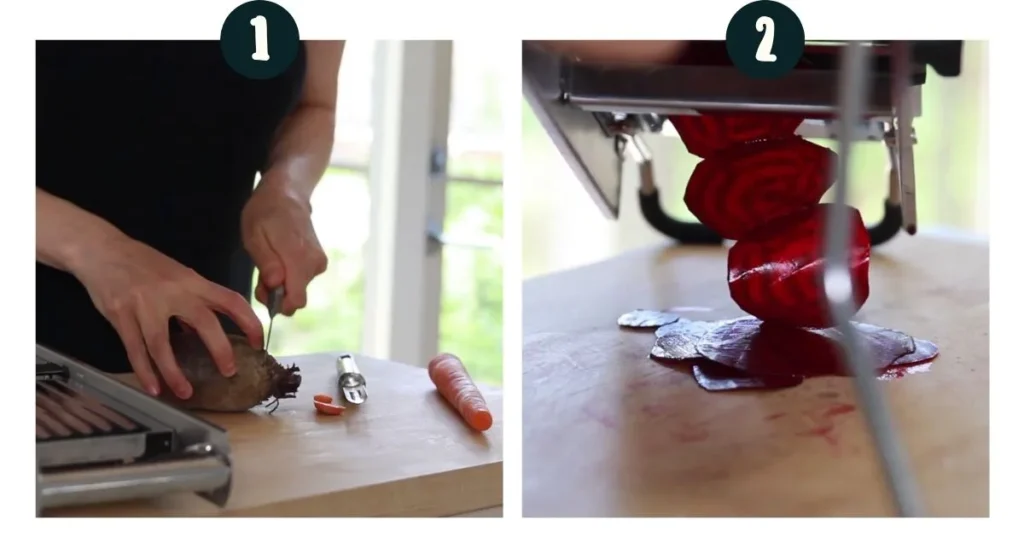 1

2