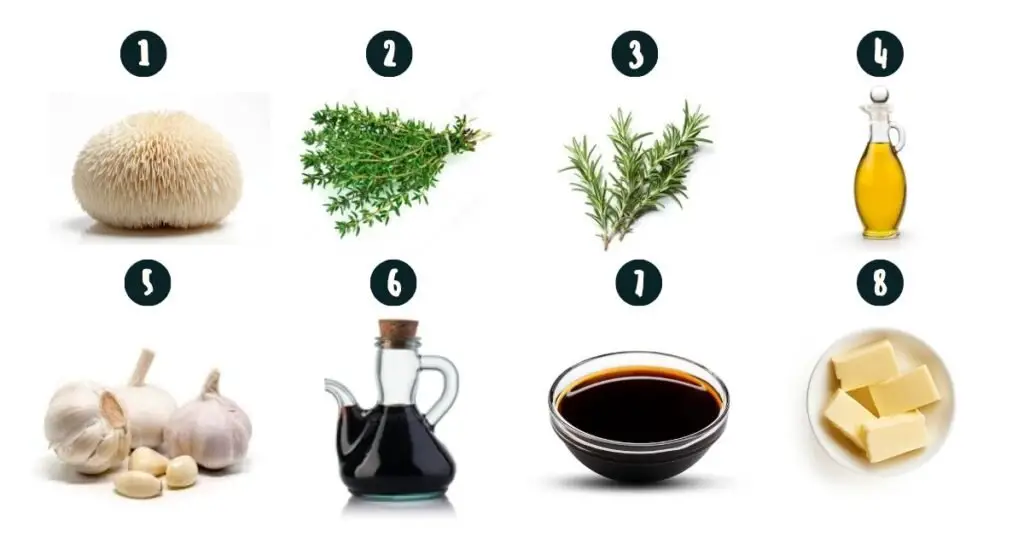 1

2

3

4

5

6

7

8